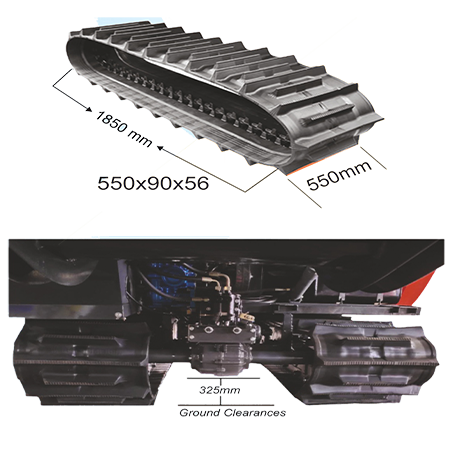 1850 mm

550x90x56

550mm

325mm

Ground Clearances